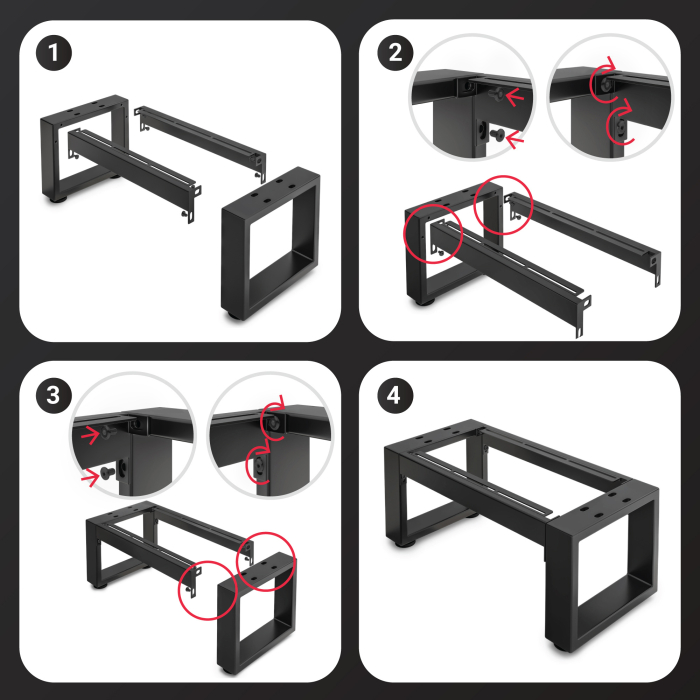 1

2

3

4