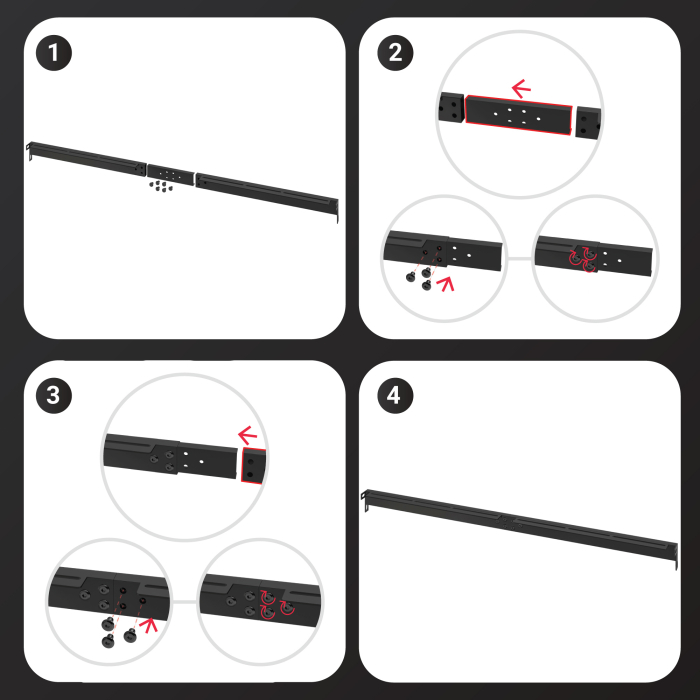 1

2

3

4