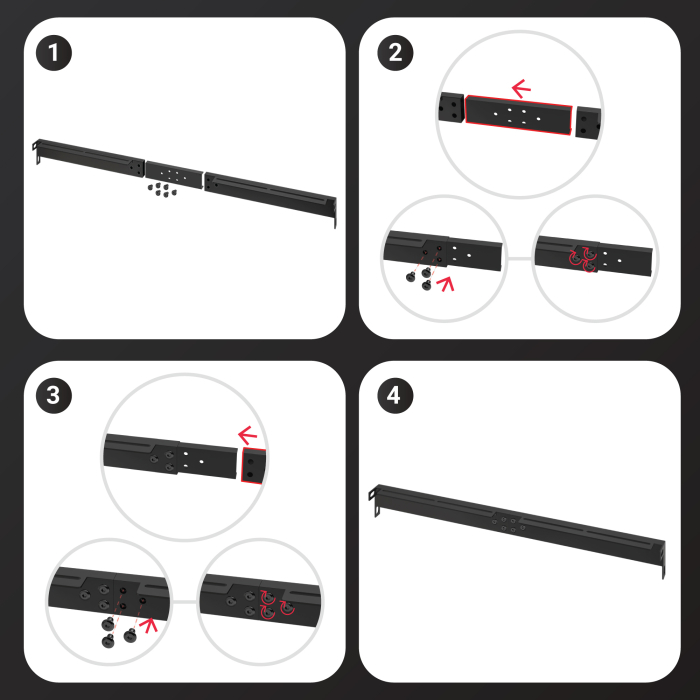 1

2

3

4