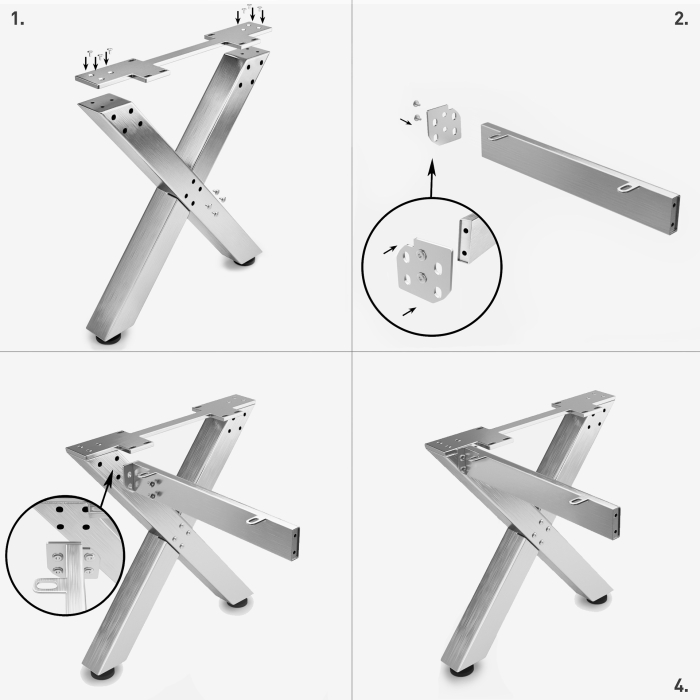 1.

2.

4.