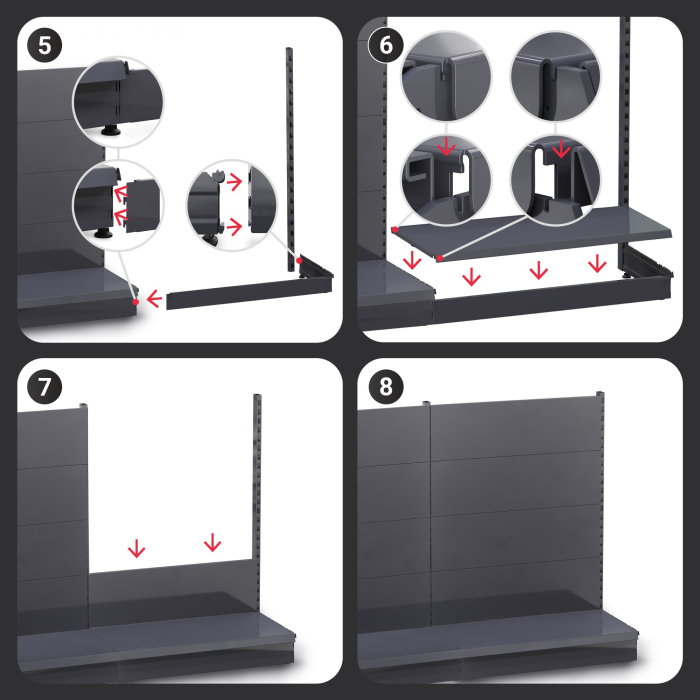 5

6

7

8