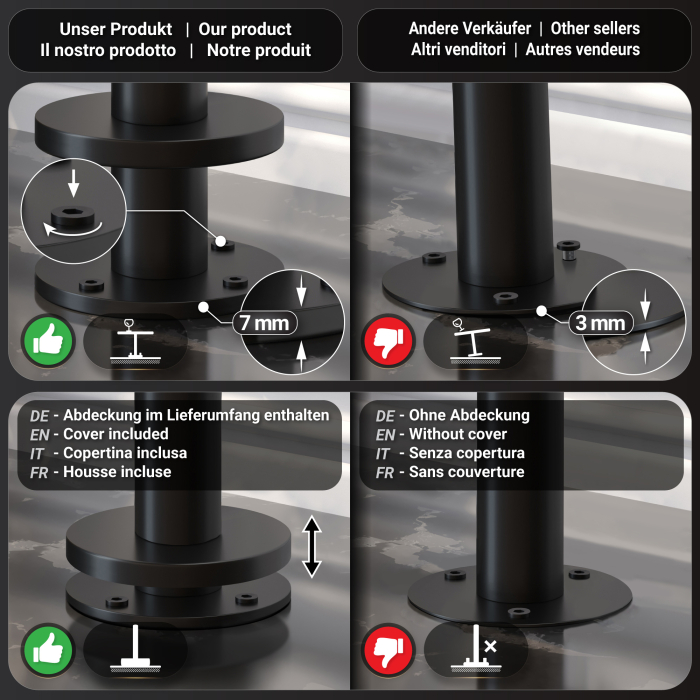 Unser Produkt | Our product
Il nostro prodotto | Notre produit

Andere Verkäufer | Other sellers
Altri venditori | Autres vendeurs

7 mm

3 mm

DE - Abdeckung im Lieferumfang enthalten
EN - Cover included
IT - Copertina inclusa
FR - Housse incluse

DE - Ohne Abdeckung
EN - Without cover
IT - Senza copertura
FR - Sans couverture